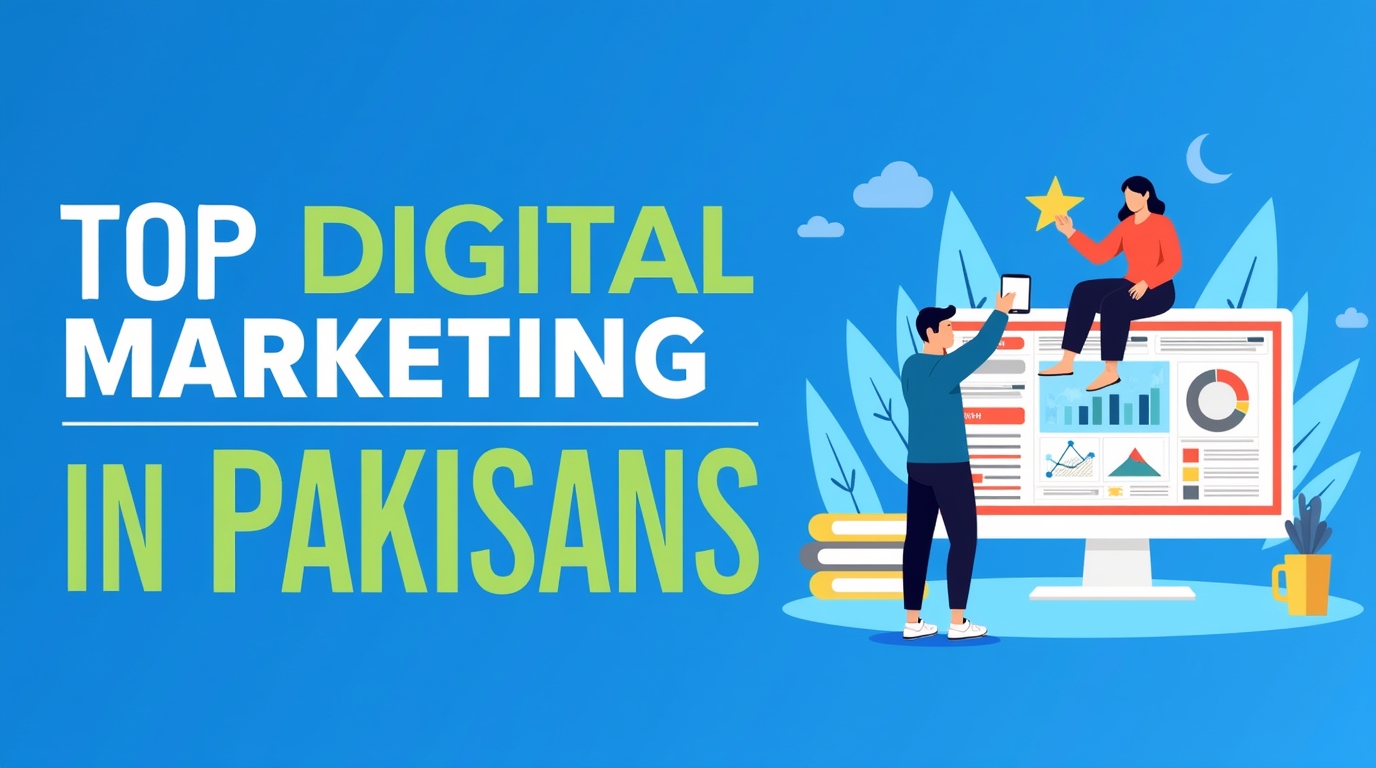 TOP DIGITAL MARKETING

IN PAKISANS